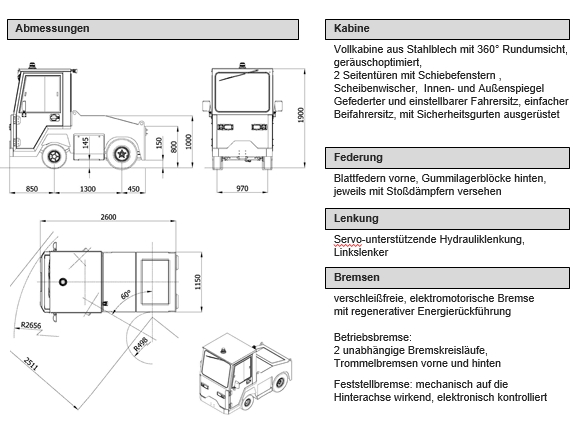 Abmessungen

145
150
800
1000
1900
850
1300
450
970
2600
1150
60°
R2656
R498
2511

Kabine

Vollkabine aus Stahlblech mit 360° Rundumsicht, geräuschoptimiert,
2 Seitentüren mit Schiebefenstern ,
Scheibenwischer, Innen- und Außenspiegel
Gefederter und einstellbarer Fahrersitz, einfacher Beifahrersitz, mit Sicherheitsgurten ausgerüstet

Federung

Blattfedern vorne, Gummilagerblöcke hinten, jeweils mit Stoßdämpfern versehen

Lenkung

Servo-unterstützende Hydrauliklenkung, Linkslenker

Bremsen

verschleißfreie, elektromotorische Bremse mit regenerativer Energierückführung

Betriebsbremse:
2 unabhängige Bremskreisläufe,
Trommelbremsen vorne und hinten

Feststellbremse: mechanisch auf die Hinterachse wirkend, elektronisch kontrolliert